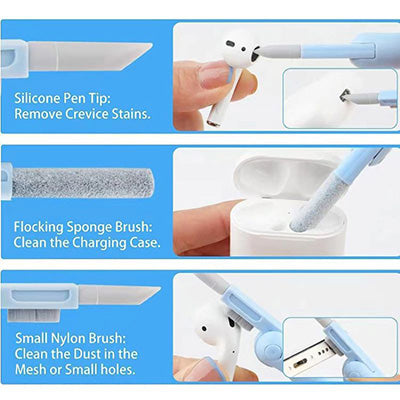 Silicone Pen Tip:
Remove Crevice Stains.

Flocking Sponge Brush:
Clean the Charging Case.

Small Nylon Brush:
Clean the Dust in the Mesh or Small holes.